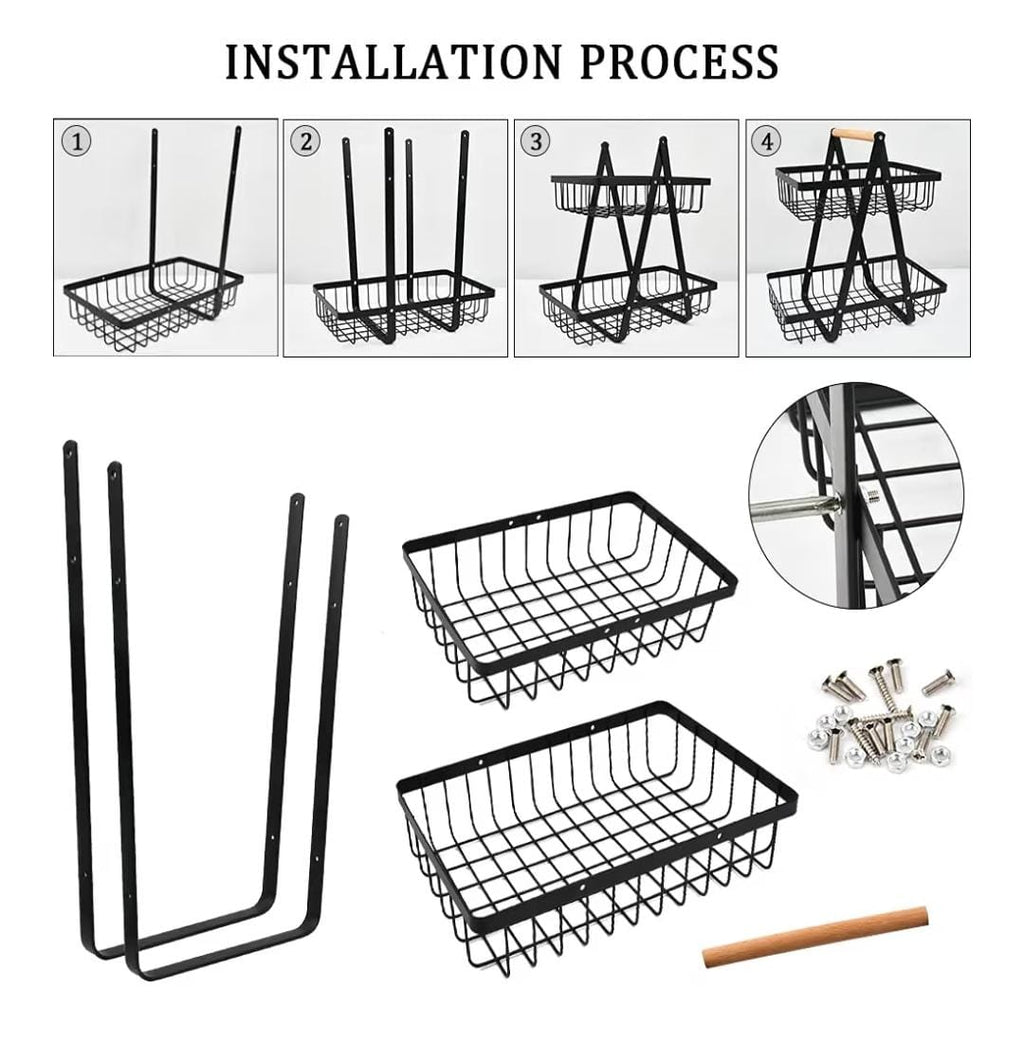 INSTALLATION PROCESS

1

2

3

4