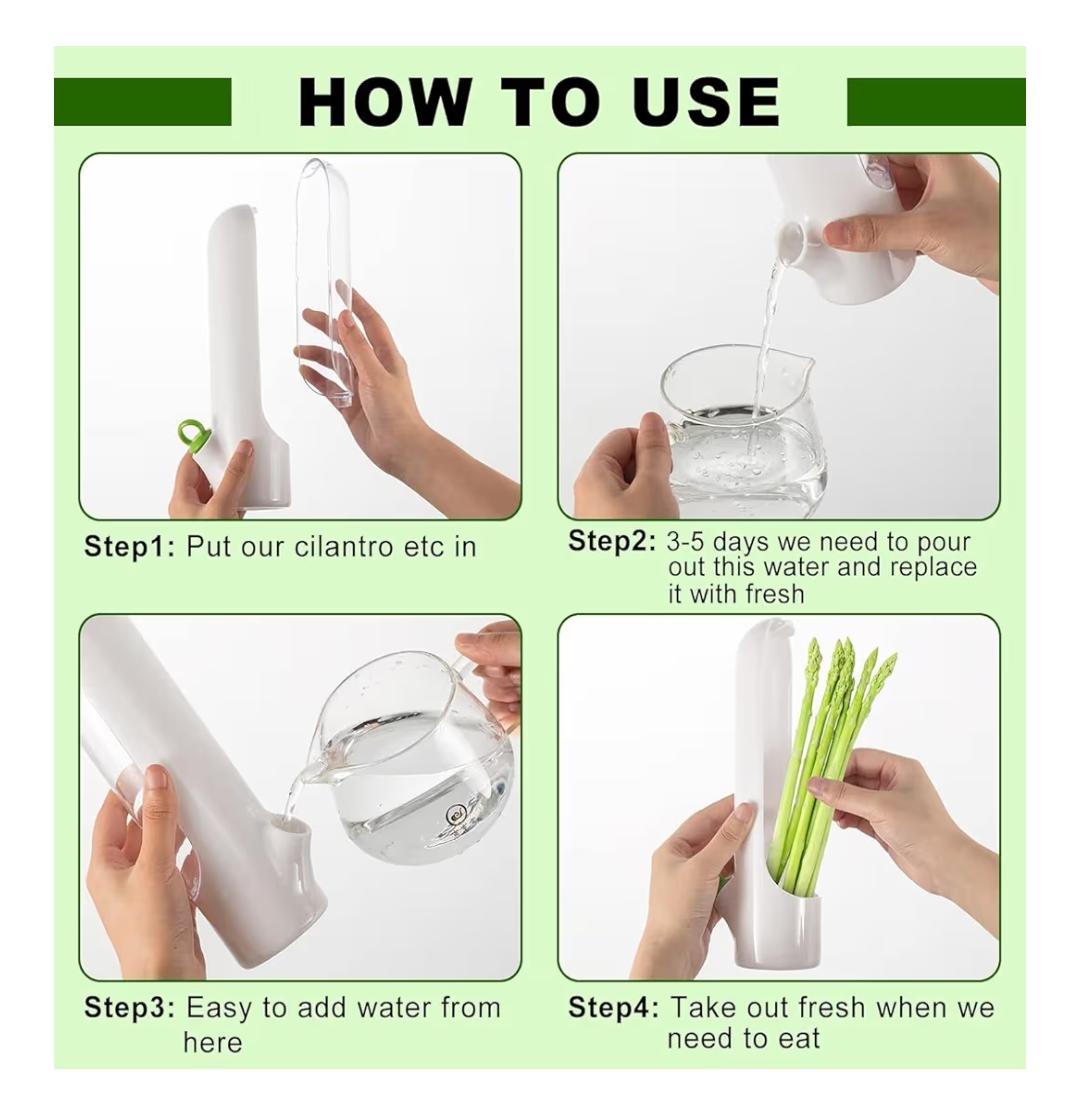 HOW TO USE

Step1: Put our cilantro etc in

Step2: 3-5 days we need to pour out this water and replace it with fresh

Step3: Easy to add water from here

Step4: Take out fresh when we need to eat