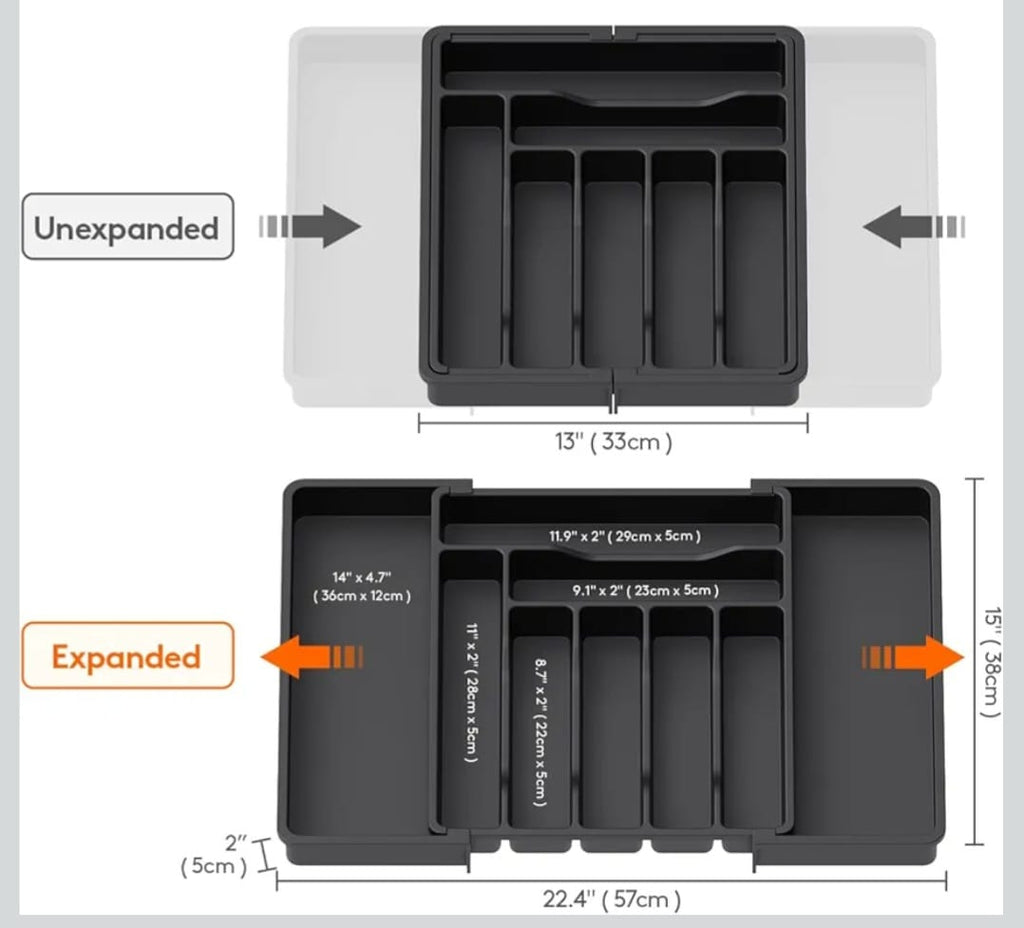 Unexpanded

13" ( 33cm )

Expanded

11.9" x 2" ( 29cm x 5cm )

14" x 4.7" ( 36cm x 12cm )

9.1" x 2" ( 23cm x 5cm )

11" x 2" ( 28cm x 5cm )

8.7" x 2" ( 22cm x 5cm )

15" ( 38cm )

2" ( 5cm )

22.4" ( 57cm )